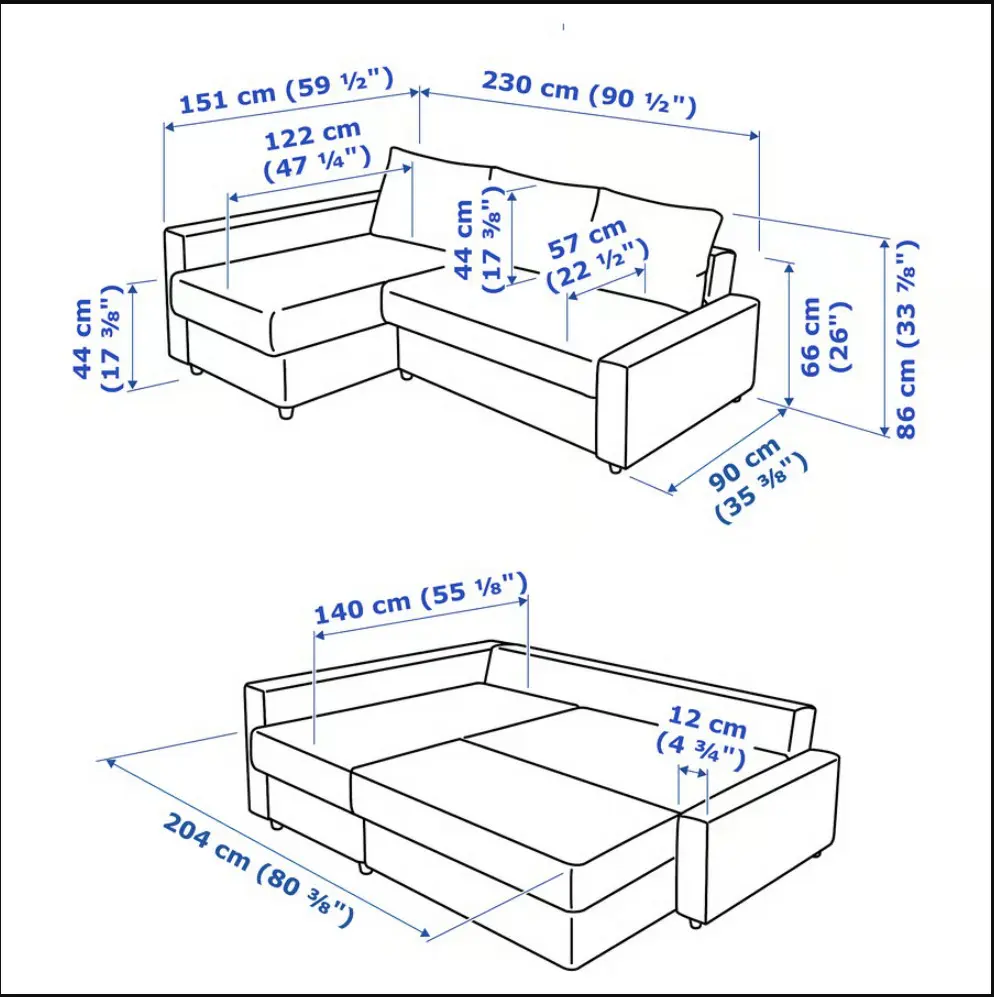 151 cm (59 ½")

230 cm (90 ½")

122 cm (47 ¼")

44 cm (17 ⅜")

57 cm (22 ½")

44 cm (17 ⅜")

66 cm (26")

86 cm (33 ⅞")

90 cm (35 ⅜")

140 cm (55 ⅛")

12 cm (4 ¾")

204 cm (80 ⅜")