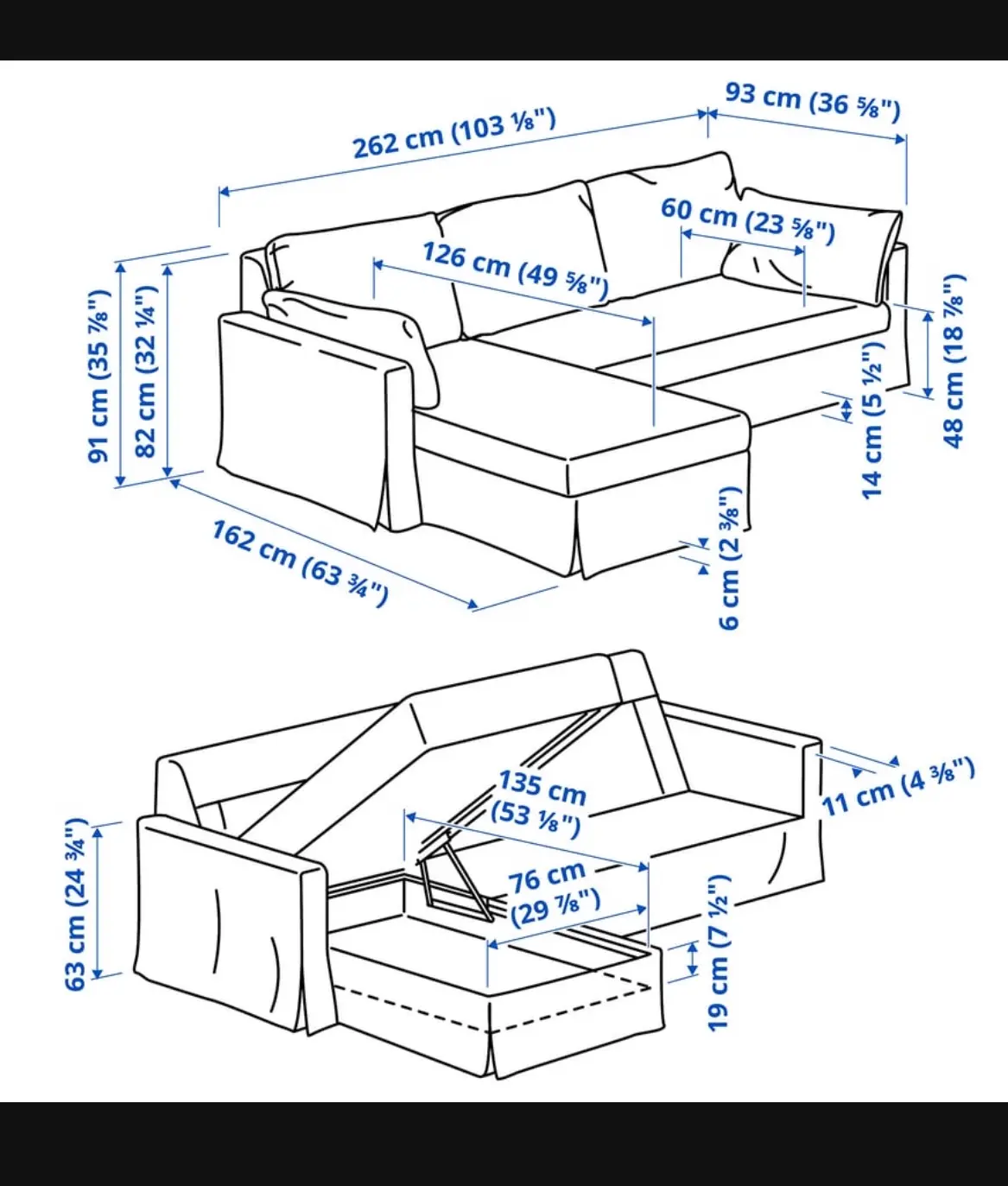 262 cm (103 ⅛")
93 cm (36 ⅝")
60 cm (23 ⅝")
126 cm (49 ⅝")
91 cm (35 ⅞")
82 cm (32 ¼")
48 cm (18 ⅞")
14 cm (5 ½")
162 cm (63 ¾")
6 cm (2 ⅜")
135 cm (53 ⅛")
11 cm (4 ⅜")
76 cm (29 ⅞")
63 cm (24 ¾")
19 cm (7 ½")