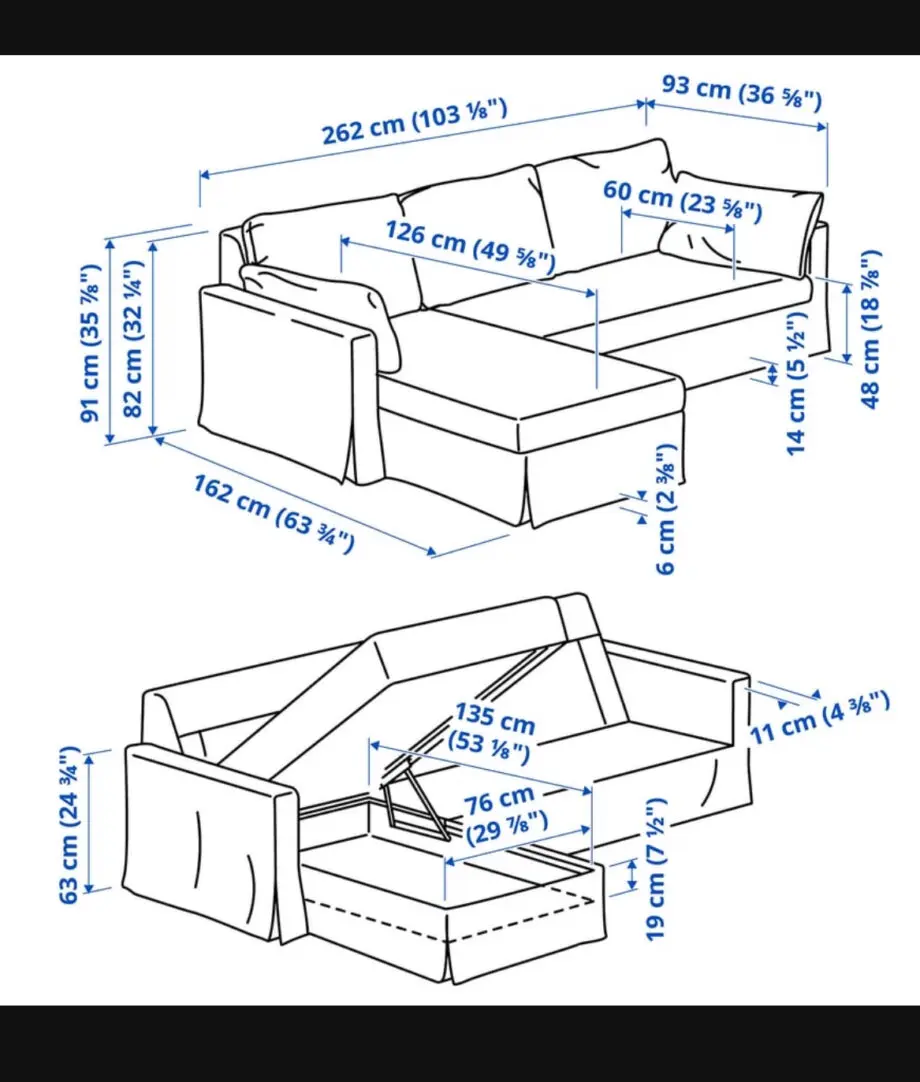 262 cm (103 ⅛")
93 cm (36 ⅝")
60 cm (23 ⅝")
126 cm (49 ⅝")
91 cm (35 ⅞")
82 cm (32 ¼")
48 cm (18 ⅞")
14 cm (5 ½")
162 cm (63 ¾")
6 cm (2 ⅜")

135 cm (53 ⅛")
11 cm (4 ⅜")
76 cm (29 ⅞")
63 cm (24 ¾")
19 cm (7 ½")